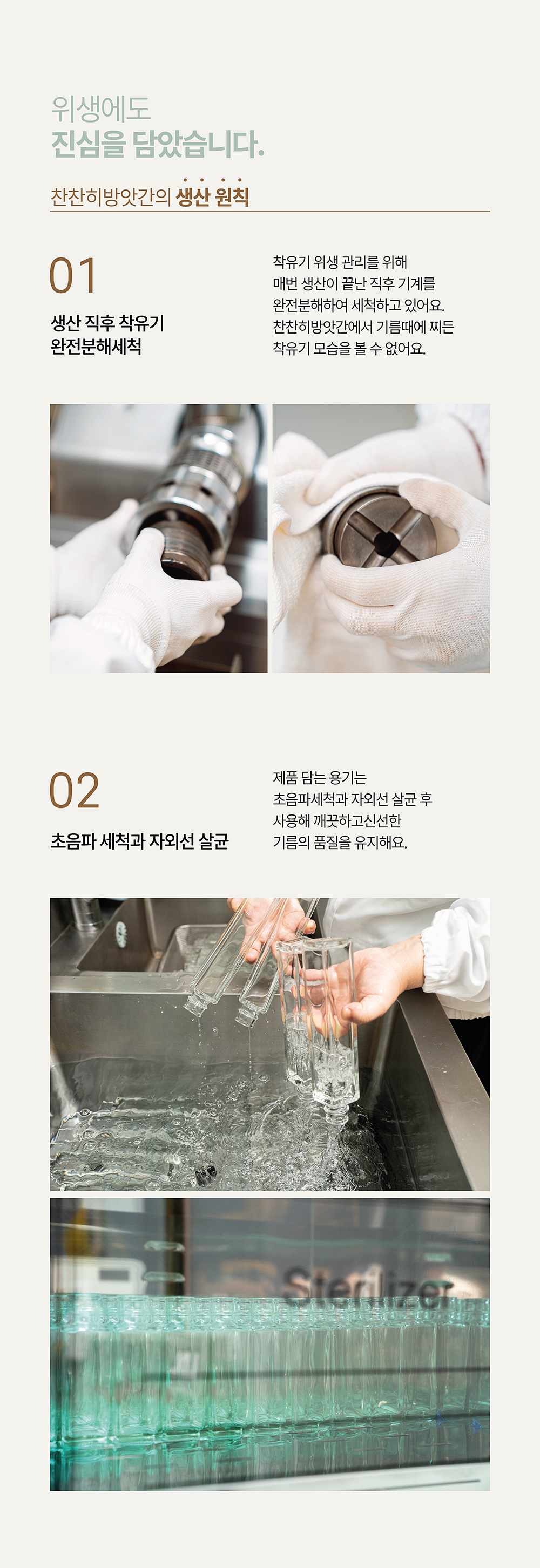 위생에도
진심을 담았습니다.

찬찬히방앗간의 생산 원칙

01

생산 직후 착유기
완전분해세척

착유기 위생 관리를 위해
매번 생산이 끝난 직후 기계를
완전분해하여 세척하고 있어요.
찬찬히방앗간에서 기름때에 찌든
착유기 모습을 볼 수 없어요.

02

초음파 세척과 자외선 살균

제품 담는 용기는
초음파세척과 자외선 살균 후
사용해 깨끗하고신선한
기름의 품질을 유지해요.

Sterilizer